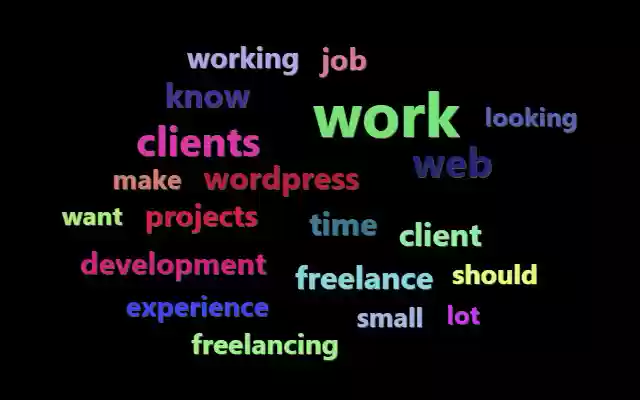 working job
know
work looking
clients
web
make wordpress
want projects
time
client
development
freelance should
experience
small lot
freelancing